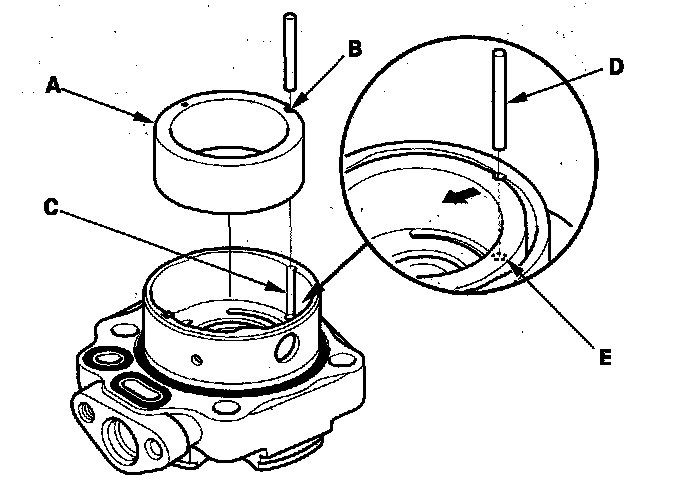 A
B
C
D
E