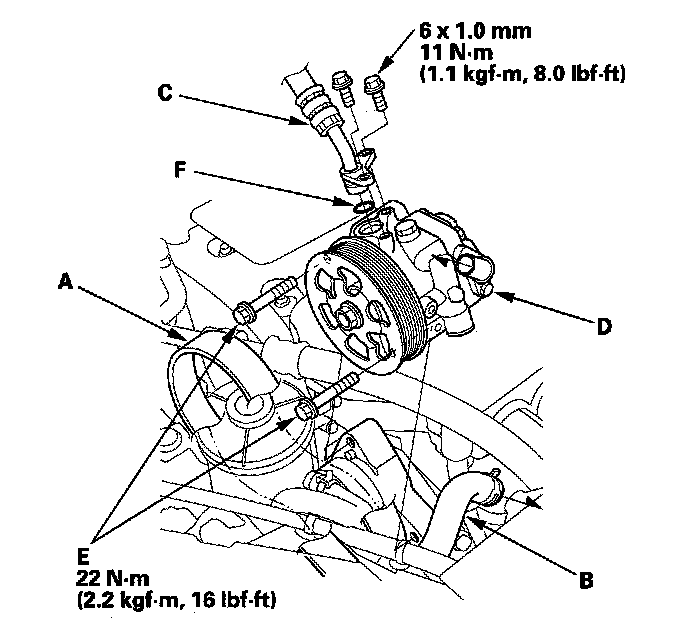 6 x 1.0 mm
11 N·m
(1.1 kgf·m, 8.0 lbf·ft)

C

F

A

D

E
22 N·m
(2.2 kgf·m, 16 lbf·ft)

B