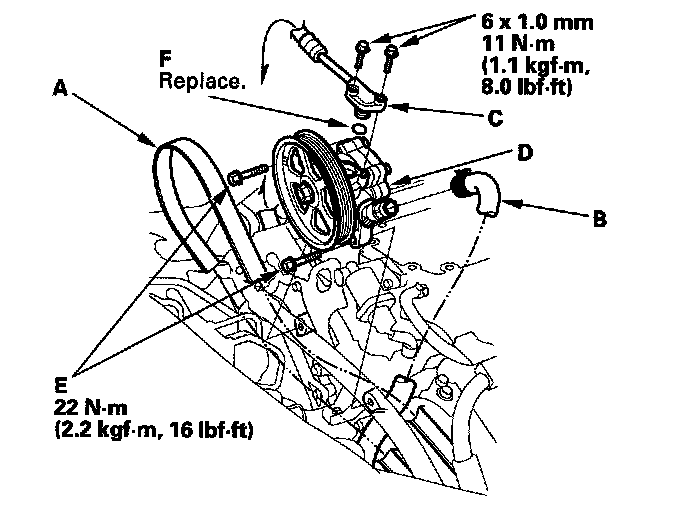 6 x 1.0 mm
11 N·m
(1.1 kgf·m,
8.0 lbf·ft)

F
Replace.

A

C

D

B

E
22 N·m
(2.2 kgf·m, 16 lbf·ft)