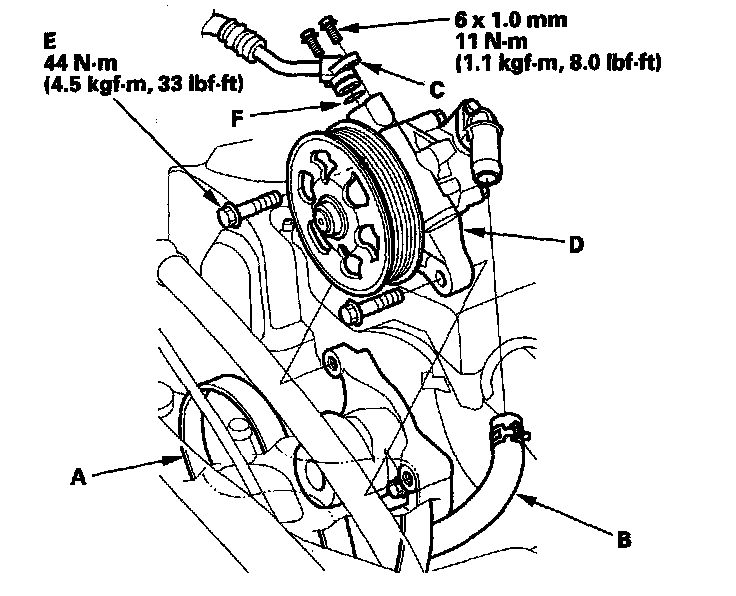 E
44 N·m
(4.5 kgf·m, 33 lbf·ft)

6 x 1.0 mm
11 N·m
(1.1 kgf·m, 8.0 lbf·ft)

C

F

D

A

B