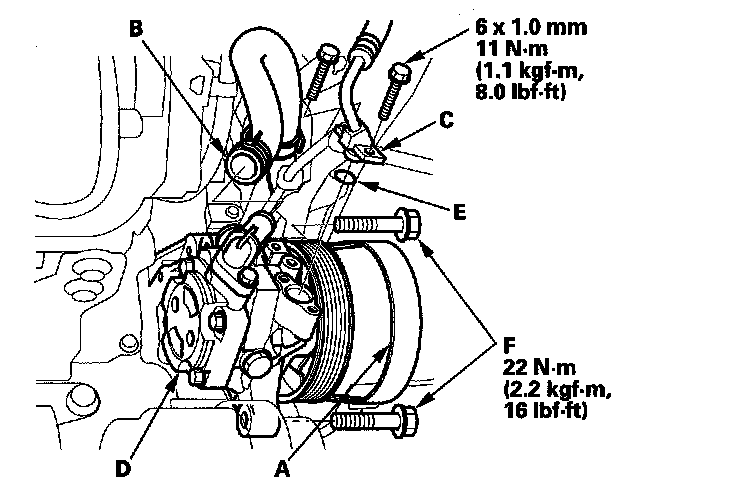 B

6 x 1.0 mm
11 N·m
(1.1 kgf·m,
8.0 lbf·ft)

C

E

F
22 N·m
(2.2 kgf·m,
16 lbf·ft)

D

A