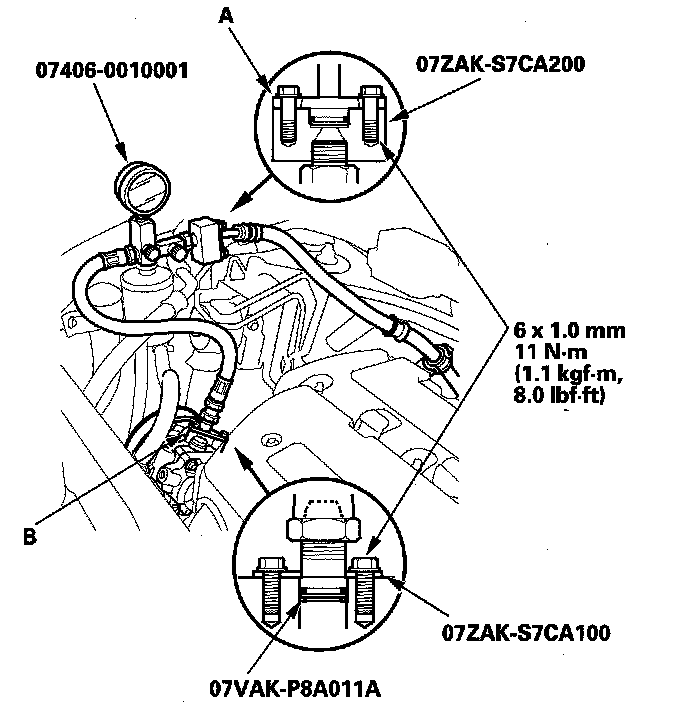 A

07406-0010001

07ZAK-S7CA200

6 x 1.0 mm
11 N·m
(1.1 kgf·m,
8.0 lbf·ft)

B

07ZAK-S7CA100

07VAK-P8A011A