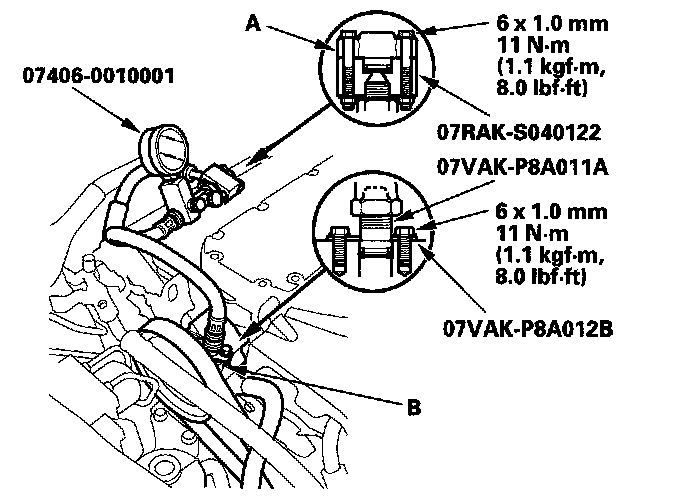 A

6 x 1.0 mm
11 N·m
(1.1 kgf·m,
8.0 lbf·ft)

07406-0010001

07RAK-S040122

07VAK-P8A011A

6 x 1.0 mm
11 N·m
(1.1 kgf·m,
8.0 lbf·ft)

07VAK-P8A012B

B