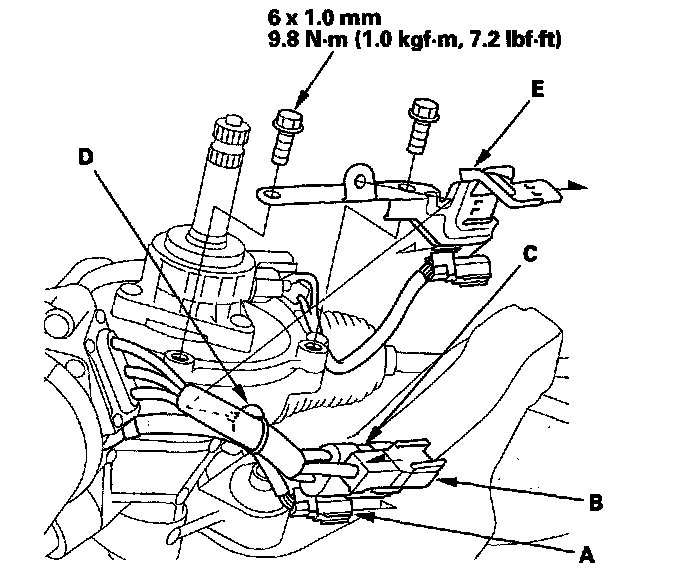 6 x 1.0 mm
9.8 N·m (1.0 kgf·m, 7.2 lbf·ft)

E

D

C

B

A