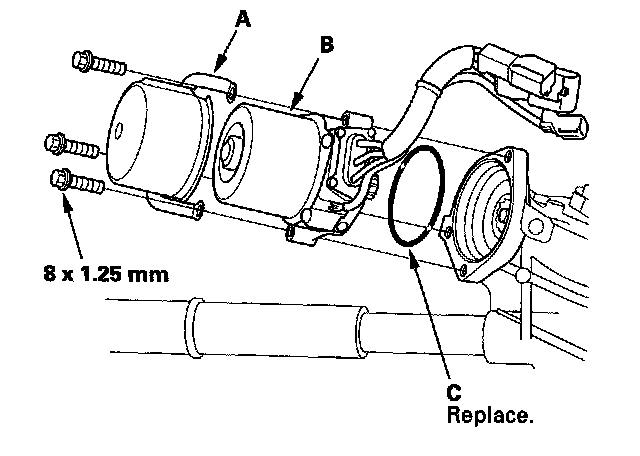 A

B

8 x 1.25 mm

C
Replace.