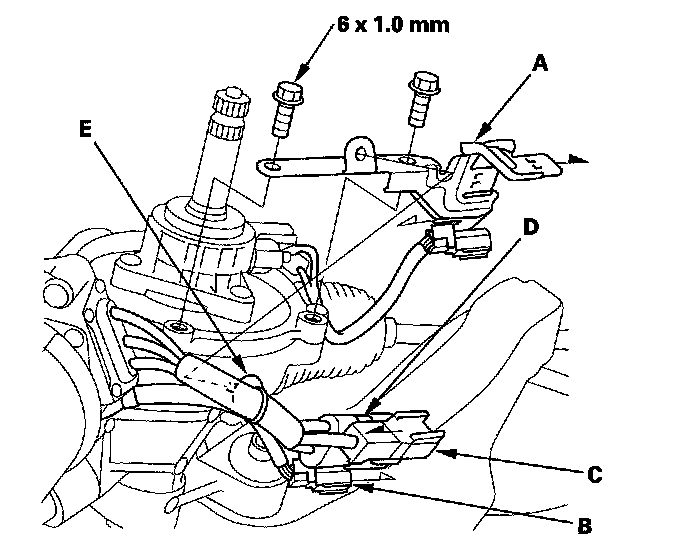 6 x 1.0 mm

A

E

D

C

B