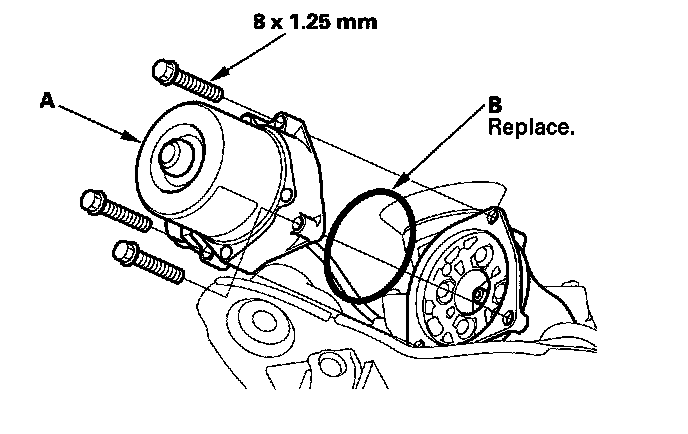 8 x 1.25 mm

A

B
Replace.