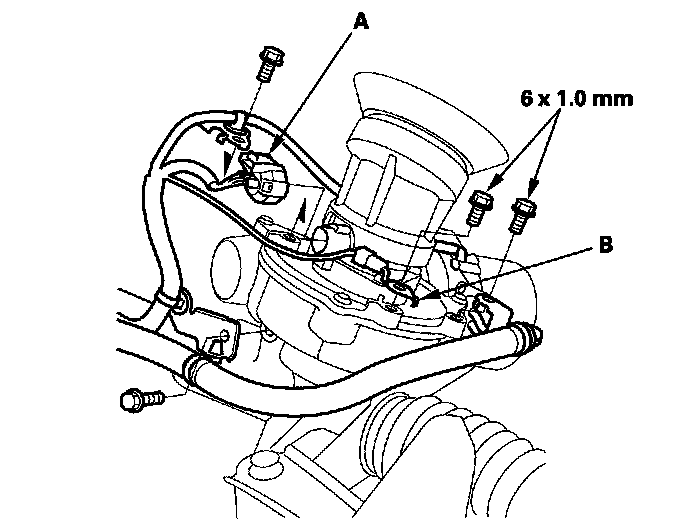 A

6 x 1.0 mm

B