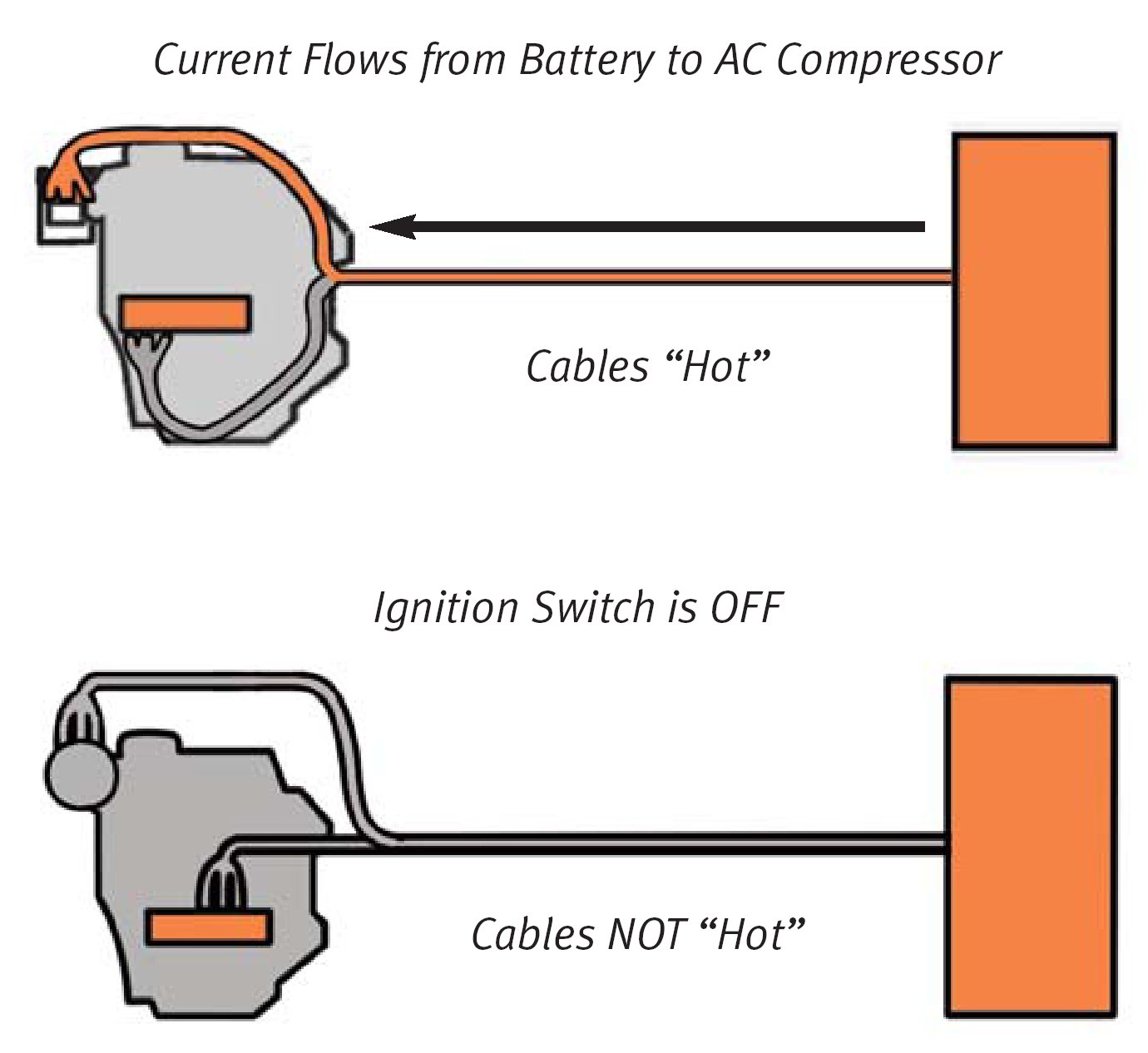 Current Flows from Battery to AC Compressor

Cables “Hot”

Ignition Switch is OFF

Cables NOT “Hot”