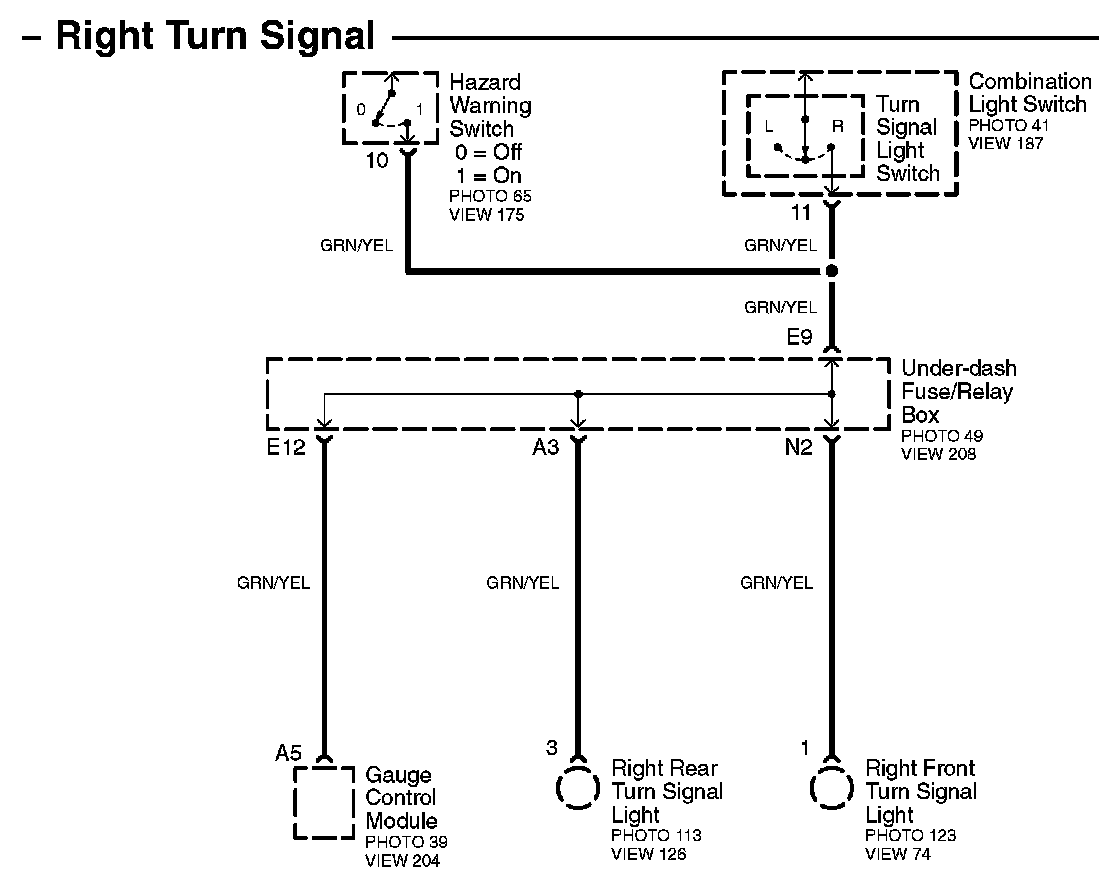 – Right Turn Signal

0 1

Hazard Warning Switch
0 = Off
1 = On
PHOTO 65
VIEW 175

10

L R

Turn Signal Light Switch

Combination Light Switch
PHOTO 41
VIEW 187

11

GRN/YEL

GRN/YEL

GRN/YEL

E9

Under-dash Fuse/Relay Box
PHOTO 49
VIEW 208

E12

A3

N2

GRN/YEL

GRN/YEL

GRN/YEL

A5

Gauge Control Module
PHOTO 39
VIEW 204

3

Right Rear Turn Signal Light
PHOTO 113
VIEW 126

1

Right Front Turn Signal Light
PHOTO 123
VIEW 74