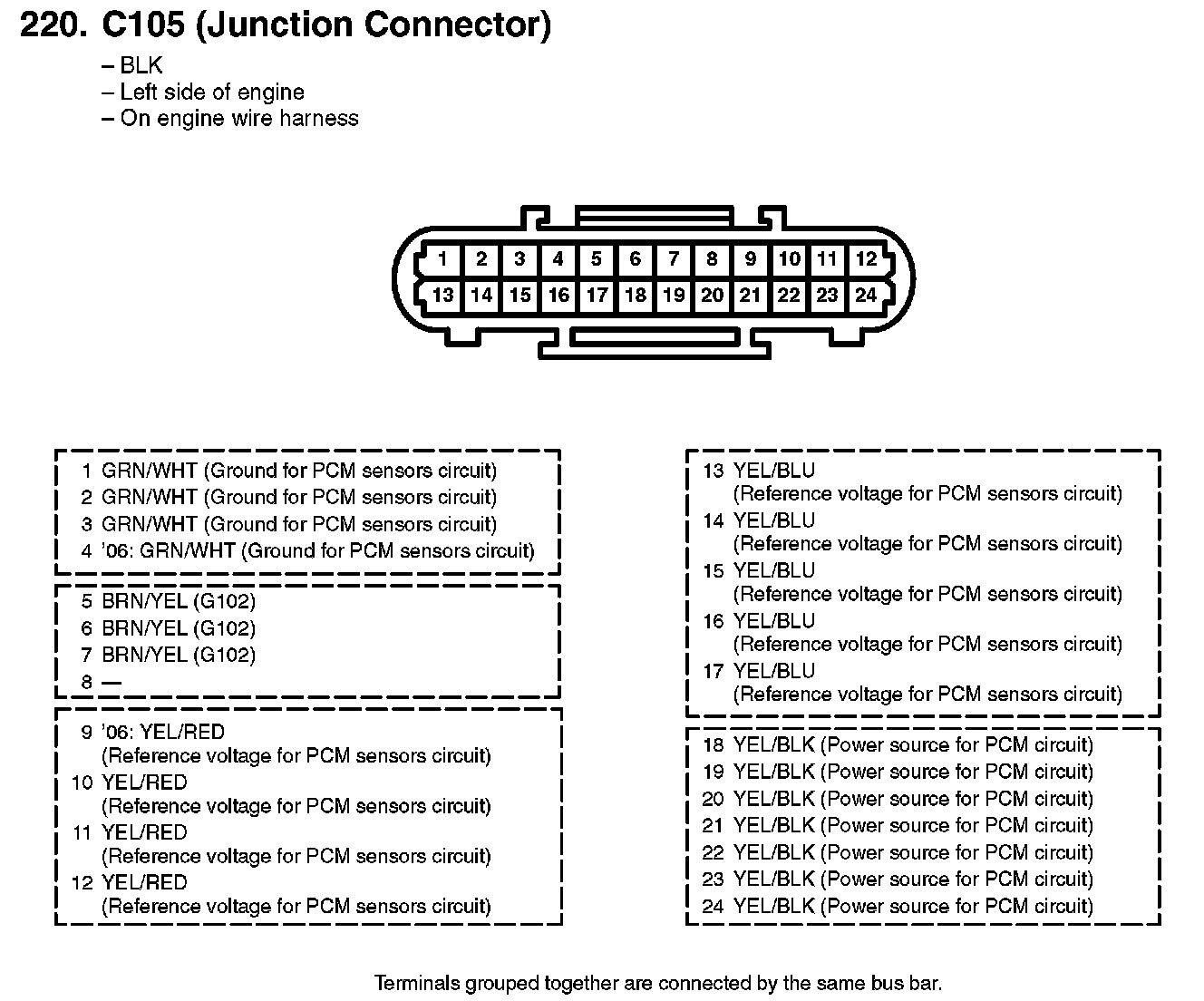 220. C105 (Junction Connector)

– BLK
– Left side of engine
– On engine wire harness

1 2 3 4 5 6 7 8 9 10 11 12
13 14 15 16 17 18 19 20 21 22 23 24

1 GRN/WHT (Ground for PCM sensors circuit)
2 GRN/WHT (Ground for PCM sensors circuit)
3 GRN/WHT (Ground for PCM sensors circuit)
4 '06: GRN/WHT (Ground for PCM sensors circuit)

5 BRN/YEL (G102)
6 BRN/YEL (G102)
7 BRN/YEL (G102)
8 —

9 '06: YEL/RED (Reference voltage for PCM sensors circuit)
10 YEL/RED (Reference voltage for PCM sensors circuit)
11 YEL/RED (Reference voltage for PCM sensors circuit)
12 YEL/RED (Reference voltage for PCM sensors circuit)

13 YEL/BLU (Reference voltage for PCM sensors circuit)
14 YEL/BLU (Reference voltage for PCM sensors circuit)
15 YEL/BLU (Reference voltage for PCM sensors circuit)
16 YEL/BLU (Reference voltage for PCM sensors circuit)
17 YEL/BLU (Reference voltage for PCM sensors circuit)

18 YEL/BLK (Power source for PCM circuit)
19 YEL/BLK (Power source for PCM circuit)
20 YEL/BLK (Power source for PCM circuit)
21 YEL/BLK (Power source for PCM circuit)
22 YEL/BLK (Power source for PCM circuit)
23 YEL/BLK (Power source for PCM circuit)
24 YEL/BLK (Power source for PCM circuit)

Terminals grouped together are connected by the same bus bar.