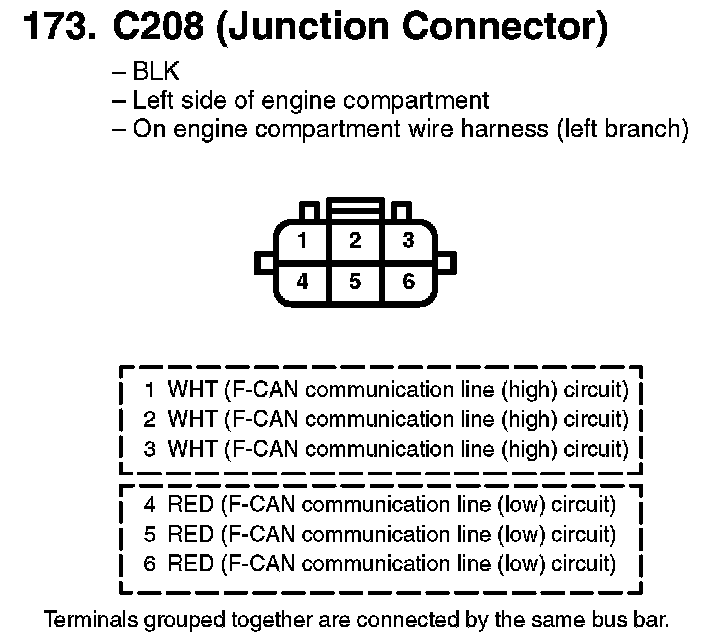 173. C208 (Junction Connector)

– BLK
– Left side of engine compartment
– On engine compartment wire harness (left branch)

1 2 3
4 5 6

1 WHT (F-CAN communication line (high) circuit)
2 WHT (F-CAN communication line (high) circuit)
3 WHT (F-CAN communication line (high) circuit)

4 RED (F-CAN communication line (low) circuit)
5 RED (F-CAN communication line (low) circuit)
6 RED (F-CAN communication line (low) circuit)

Terminals grouped together are connected by the same bus bar.