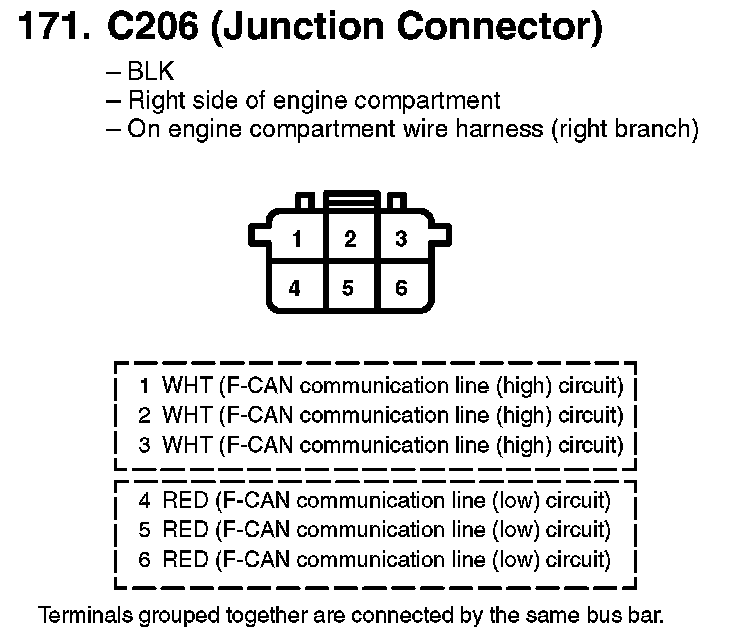 171. C206 (Junction Connector)

– BLK
– Right side of engine compartment
– On engine compartment wire harness (right branch)

1 2 3
4 5 6

1 WHT (F-CAN communication line (high) circuit)
2 WHT (F-CAN communication line (high) circuit)
3 WHT (F-CAN communication line (high) circuit)

4 RED (F-CAN communication line (low) circuit)
5 RED (F-CAN communication line (low) circuit)
6 RED (F-CAN communication line (low) circuit)

Terminals grouped together are connected by the same bus bar.