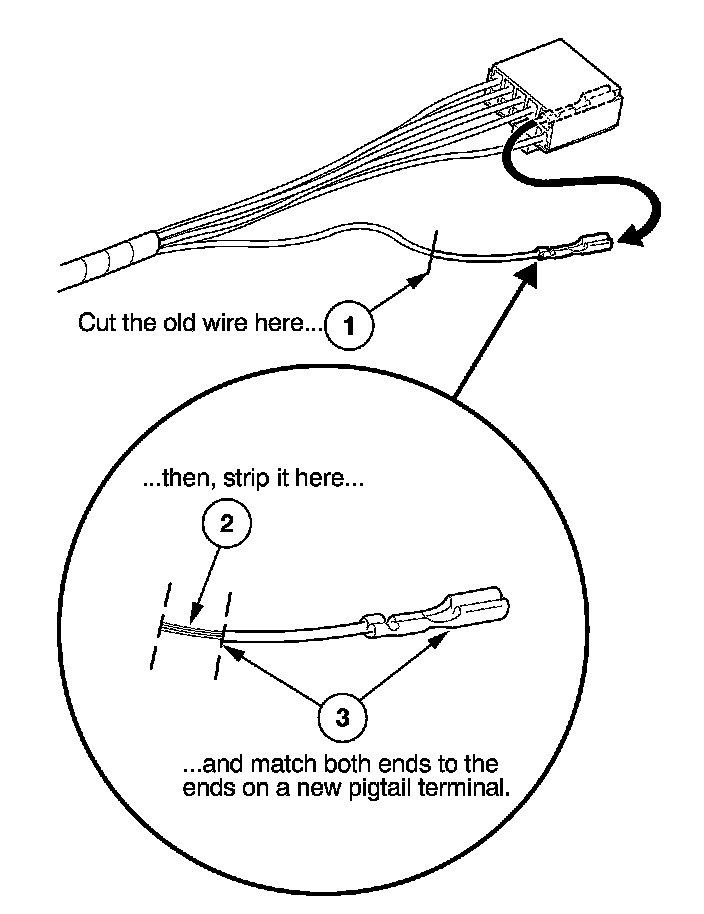 Cut the old wire here... 1

...then, strip it here...

2

3

...and match both ends to the ends on a new pigtail terminal.