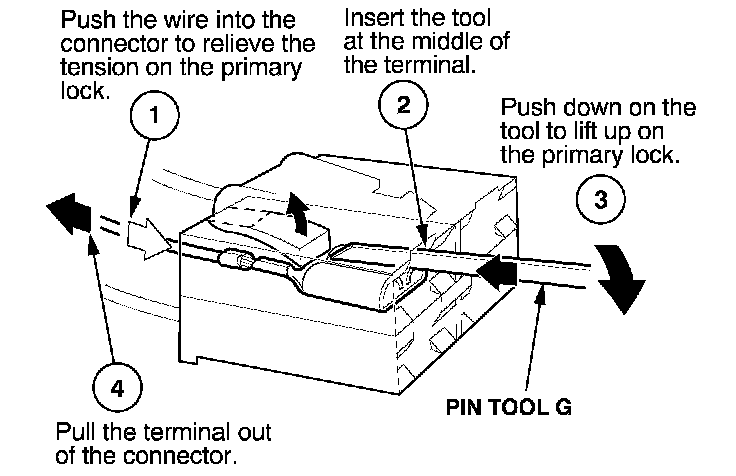 Push the wire into the connector to relieve the tension on the primary lock.

1

Insert the tool at the middle of the terminal.

2

Push down on the tool to lift up on the primary lock.

3

4

Pull the terminal out of the connector.

PIN TOOL G