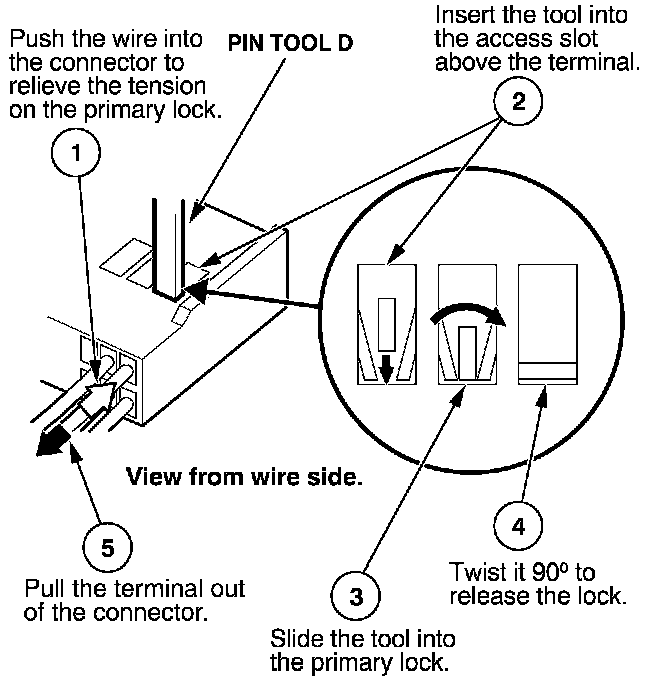 Push the wire into the connector to relieve the tension on the primary lock.

PIN TOOL D

Insert the tool into the access slot above the terminal.

2

1

View from wire side.

5

Pull the terminal out of the connector.

3

Slide the tool into the primary lock.

4

Twist it 90º to release the lock.