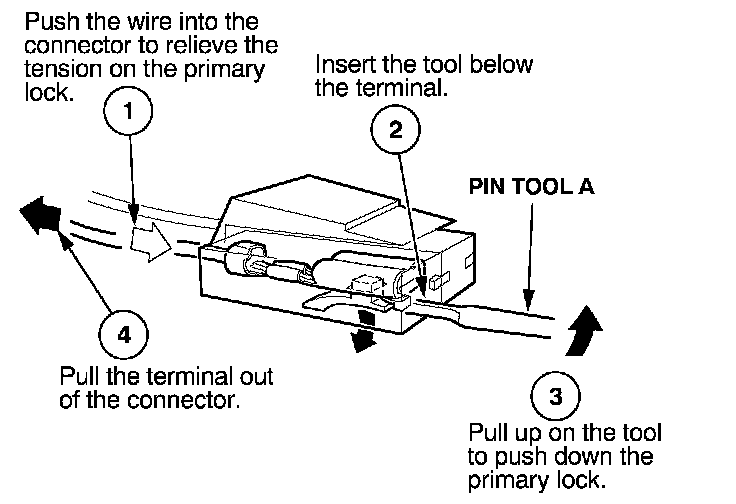 Push the wire into the connector to relieve the tension on the primary lock.

1

Insert the tool below the terminal.

2

PIN TOOL A

4

Pull the terminal out of the connector.

3

Pull up on the tool to push down the primary lock.