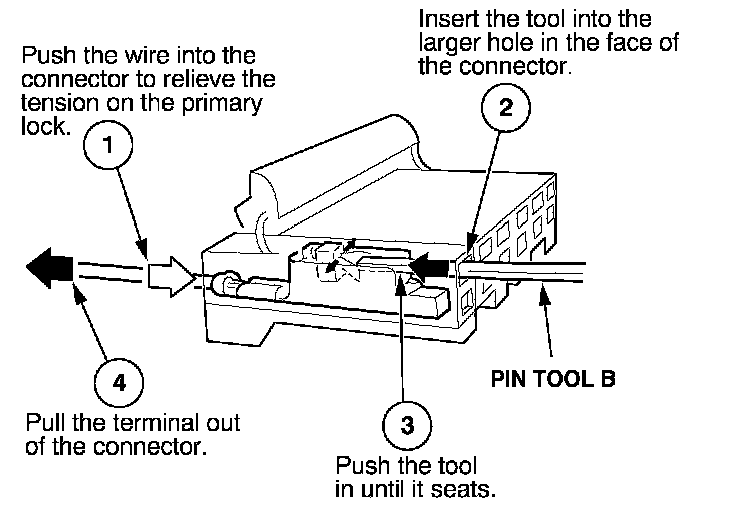 Push the wire into the connector to relieve the tension on the primary lock.

1

Insert the tool into the larger hole in the face of the connector.

2

PIN TOOL B

4

Pull the terminal out of the connector.

3

Push the tool in until it seats.