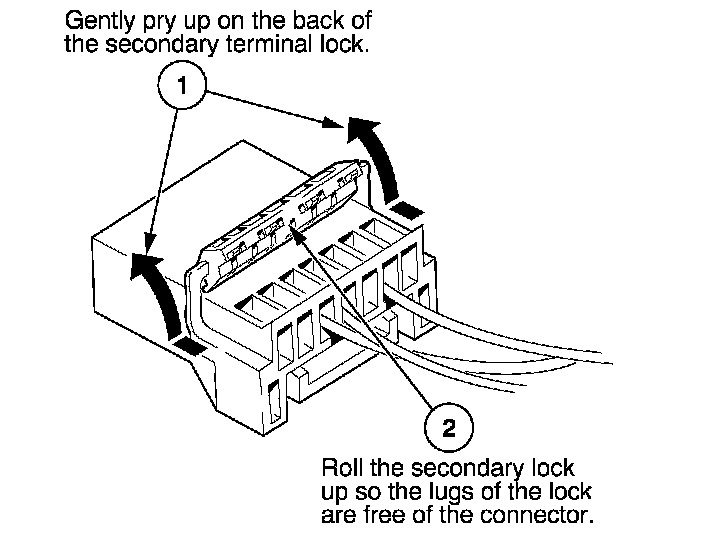 Gently pry up on the back of the secondary terminal lock.

1

2

Roll the secondary lock up so the lugs of the lock are free of the connector.