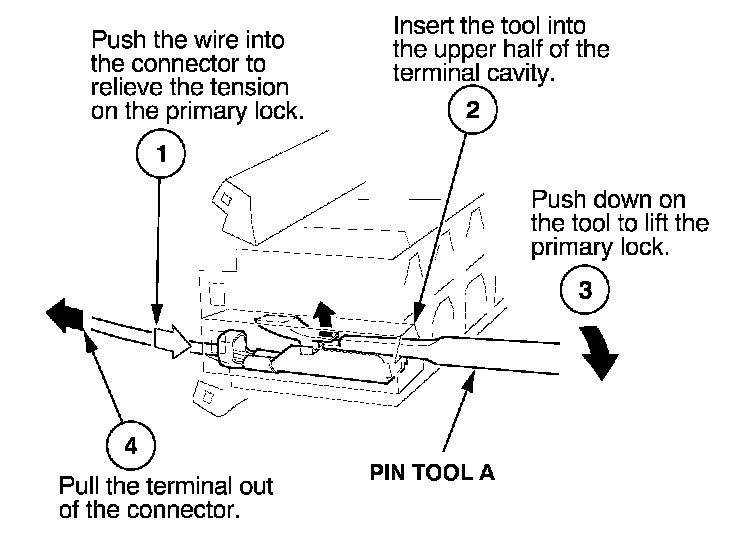 Push the wire into the connector to relieve the tension on the primary lock.

1

Insert the tool into the upper half of the terminal cavity.

2

Push down on the tool to lift the primary lock.

3

4

Pull the terminal out of the connector.

PIN TOOL A