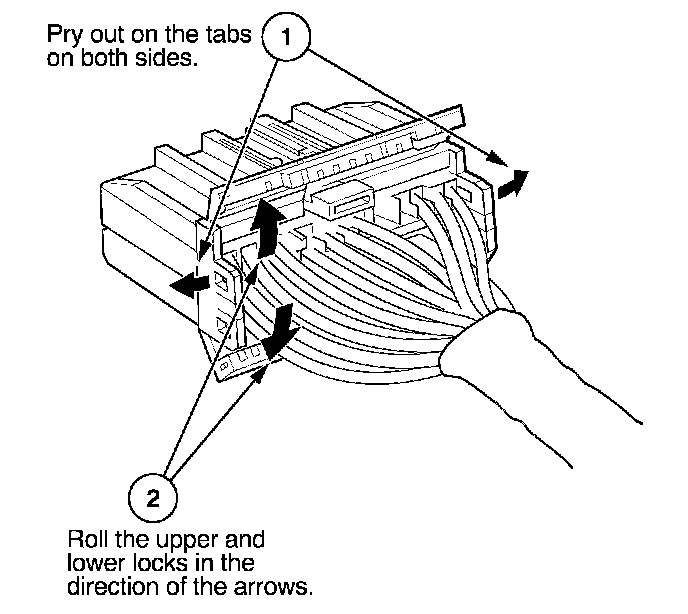 Pry out on the tabs on both sides.

1

2

Roll the upper and lower locks in the direction of the arrows.