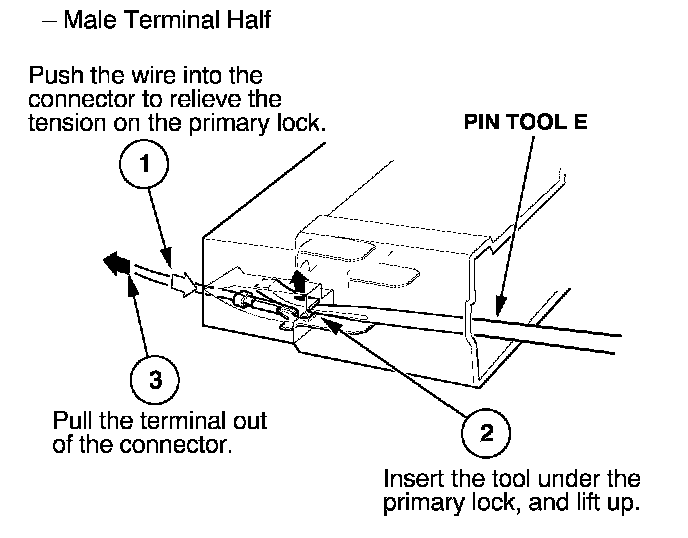 – Male Terminal Half

Push the wire into the connector to relieve the tension on the primary lock.

PIN TOOL E

1

3

Pull the terminal out of the connector.

2

Insert the tool under the primary lock, and lift up.