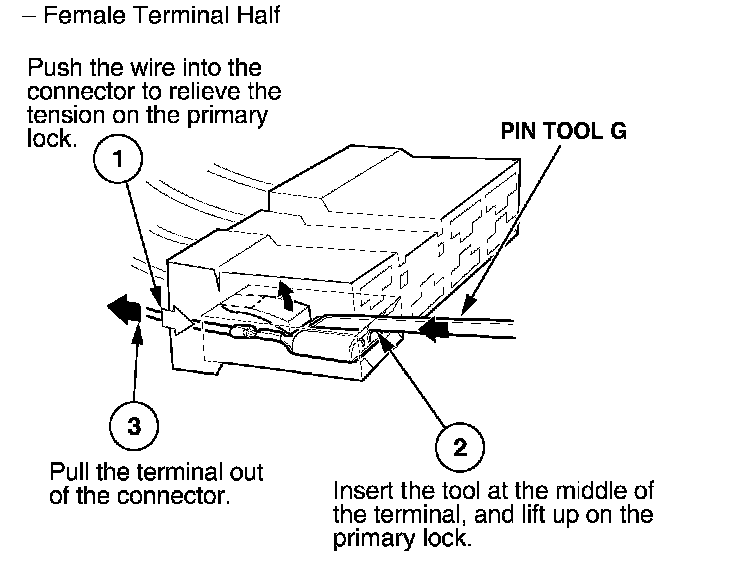 – Female Terminal Half

Push the wire into the connector to relieve the tension on the primary lock.

1

PIN TOOL G

3

Pull the terminal out of the connector.

2

Insert the tool at the middle of the terminal, and lift up on the primary lock.