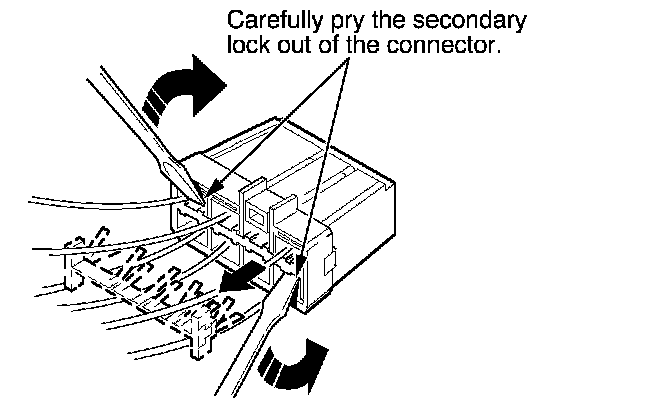 Carefully pry the secondary lock out of the connector.