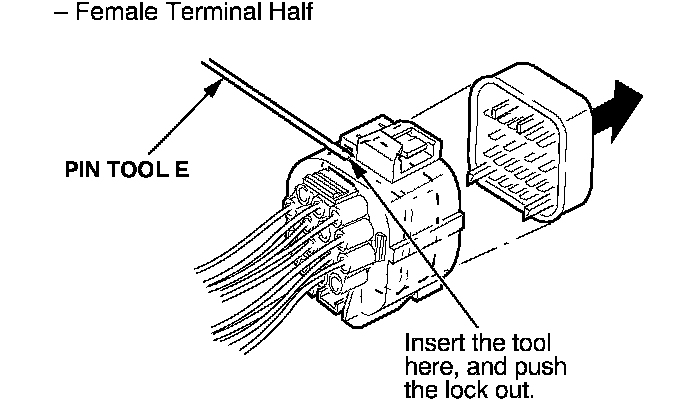 – Female Terminal Half

PIN TOOL E

Insert the tool here, and push the lock out.