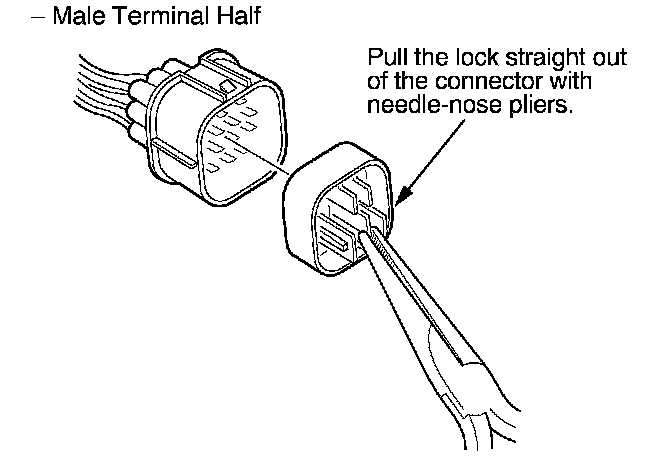 – Male Terminal Half

Pull the lock straight out of the connector with needle-nose pliers.