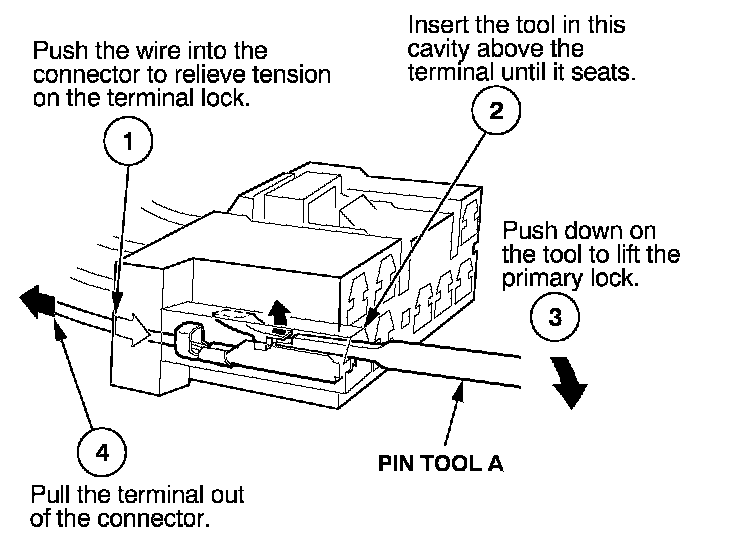 Push the wire into the connector to relieve tension on the terminal lock.

1

Insert the tool in this cavity above the terminal until it seats.

2

Push down on the tool to lift the primary lock.

3

4

Pull the terminal out of the connector.

PIN TOOL A