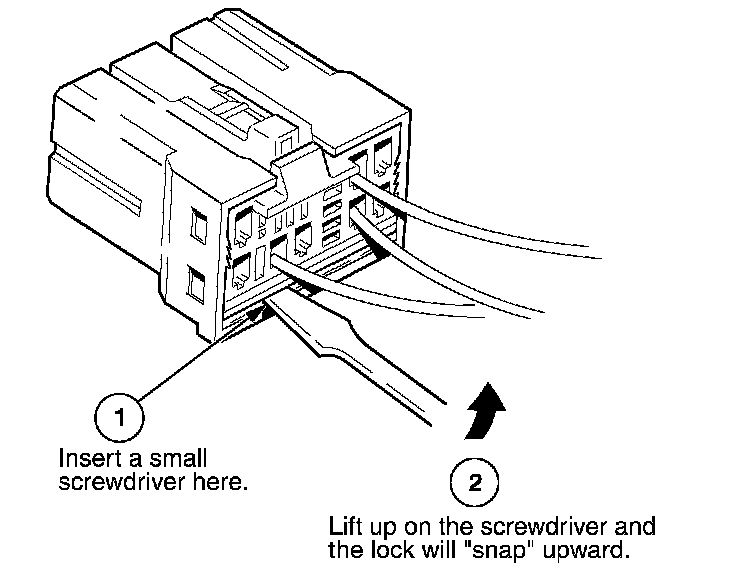 1
Insert a small screwdriver here.

2
Lift up on the screwdriver and the lock will "snap" upward.