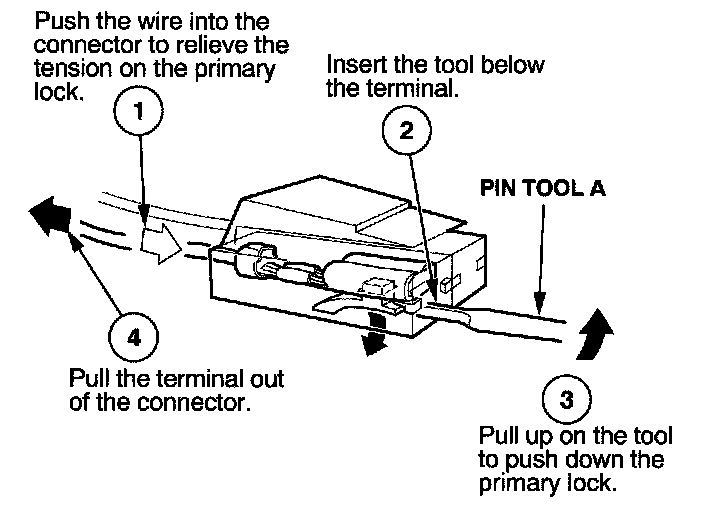 Push the wire into the connector to relieve the tension on the primary lock.

1

Insert the tool below the terminal.

2

PIN TOOL A

4

Pull the terminal out of the connector.

3

Pull up on the tool to push down the primary lock.