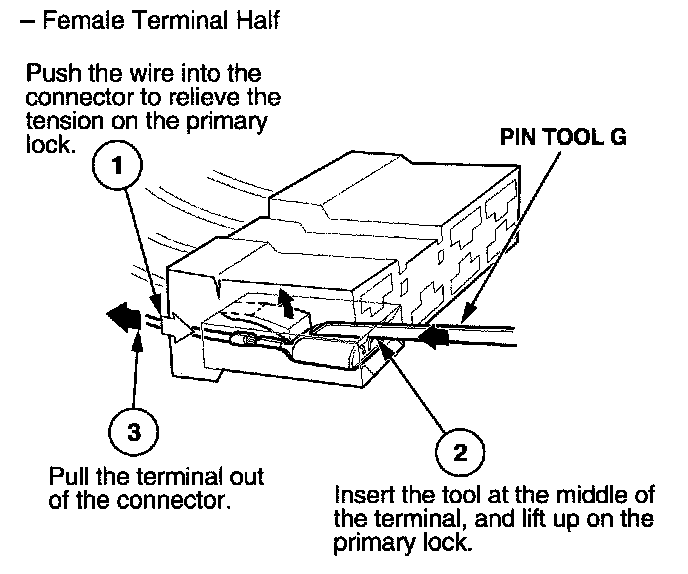 – Female Terminal Half

Push the wire into the connector to relieve the tension on the primary lock.

1

PIN TOOL G

3

Pull the terminal out of the connector.

2

Insert the tool at the middle of the terminal, and lift up on the primary lock.