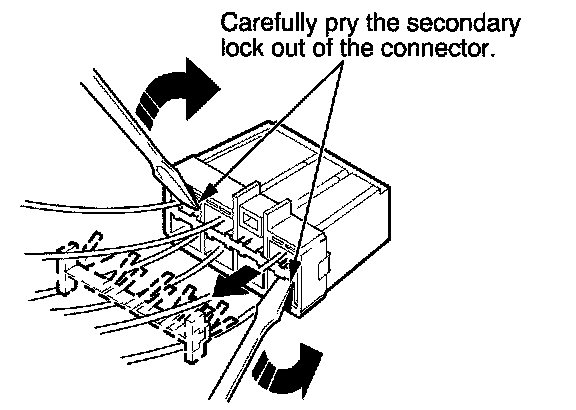 Carefully pry the secondary lock out of the connector.