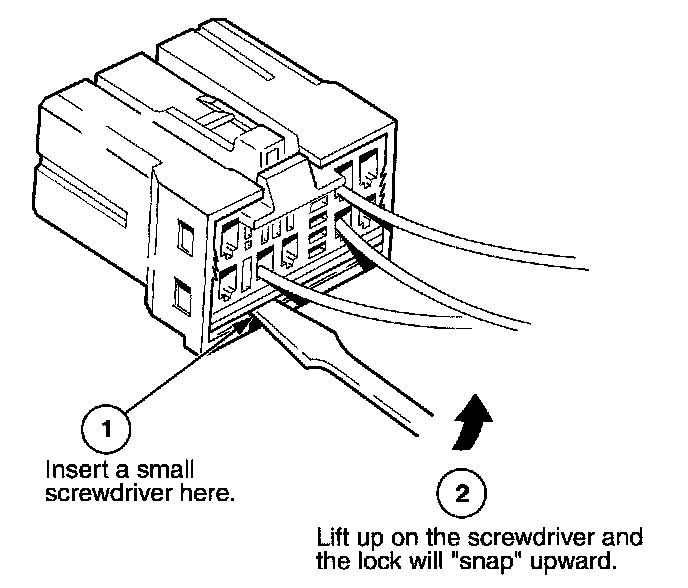 1

Insert a small screwdriver here.

2

Lift up on the screwdriver and the lock will "snap" upward.