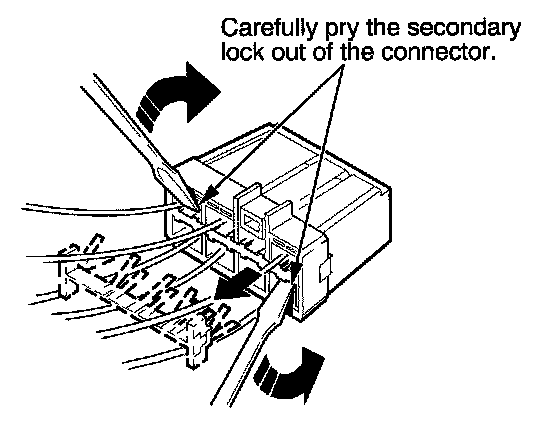 Carefully pry the secondary lock out of the connector.