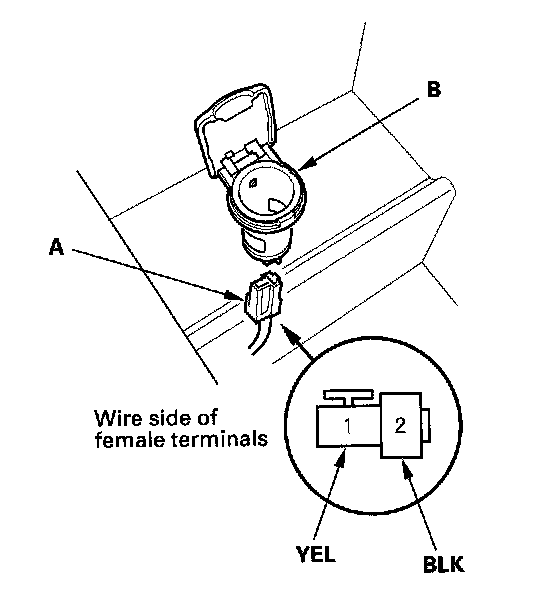 B

A

Wire side of female terminals

1

2

YEL

BLK