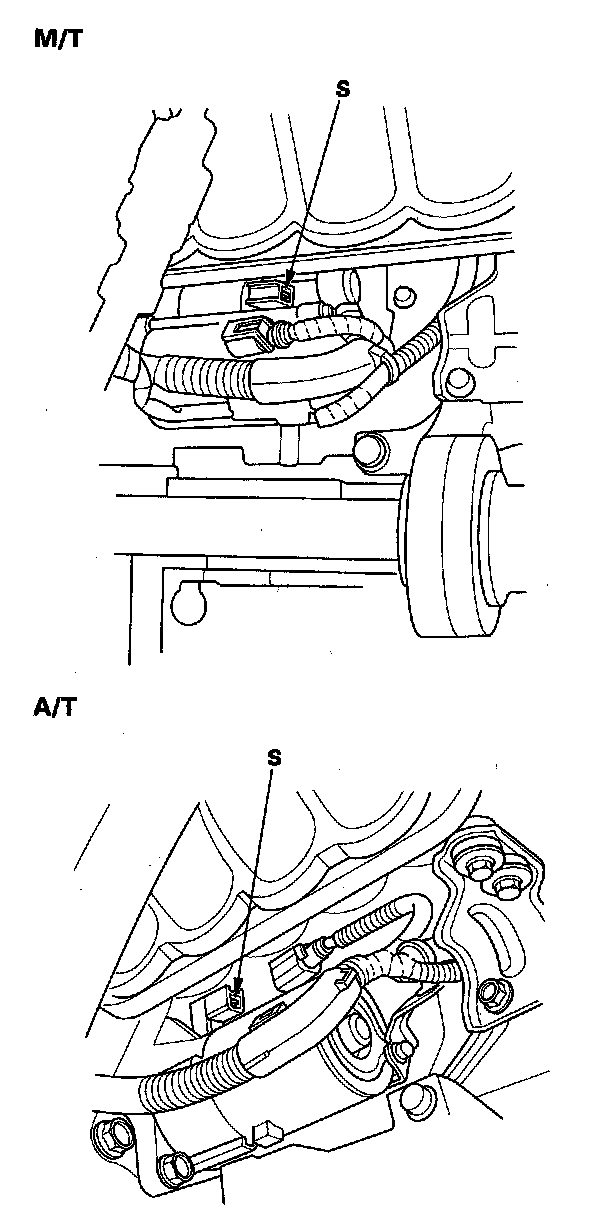 M/T

S

A/T

S