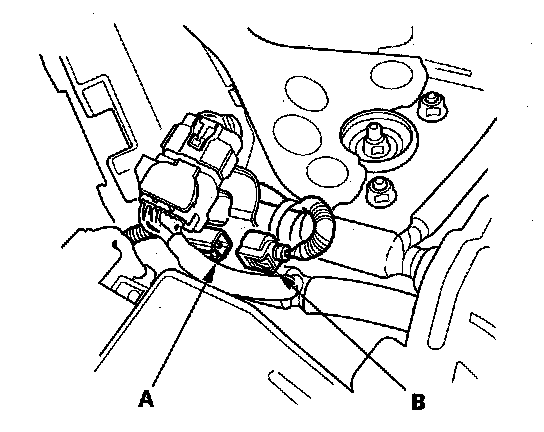 A

B