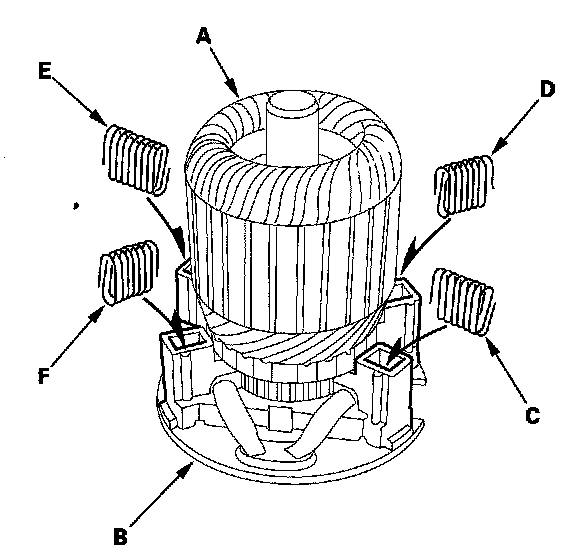 A
E
D
F
C
B