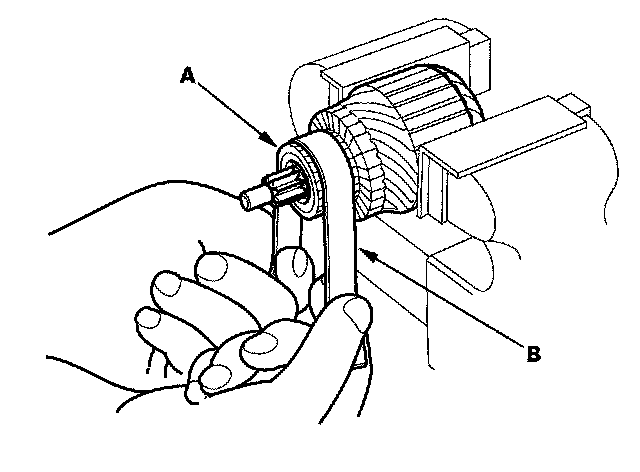 A

B