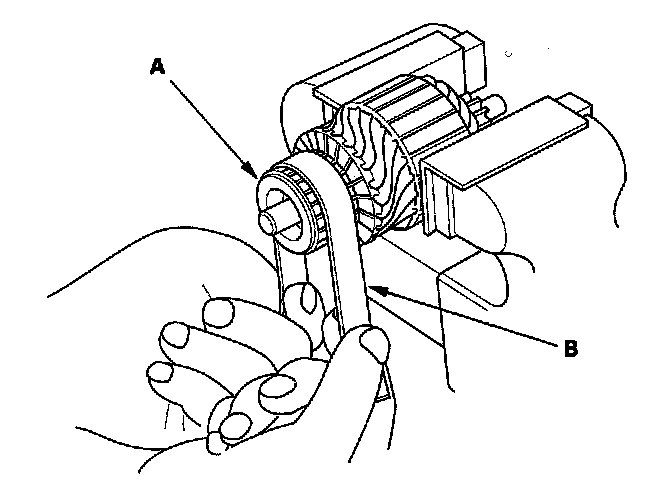 A

B