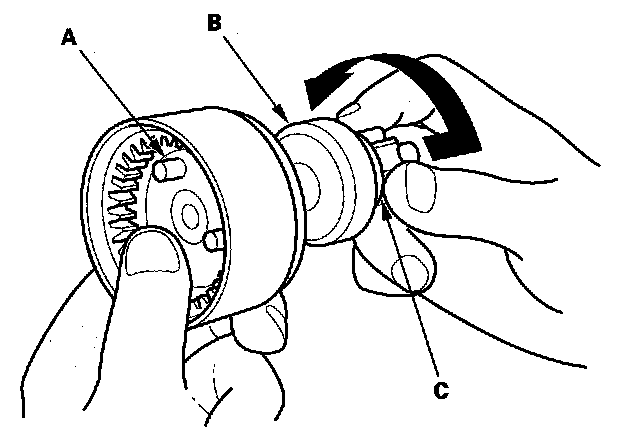 A
B
C