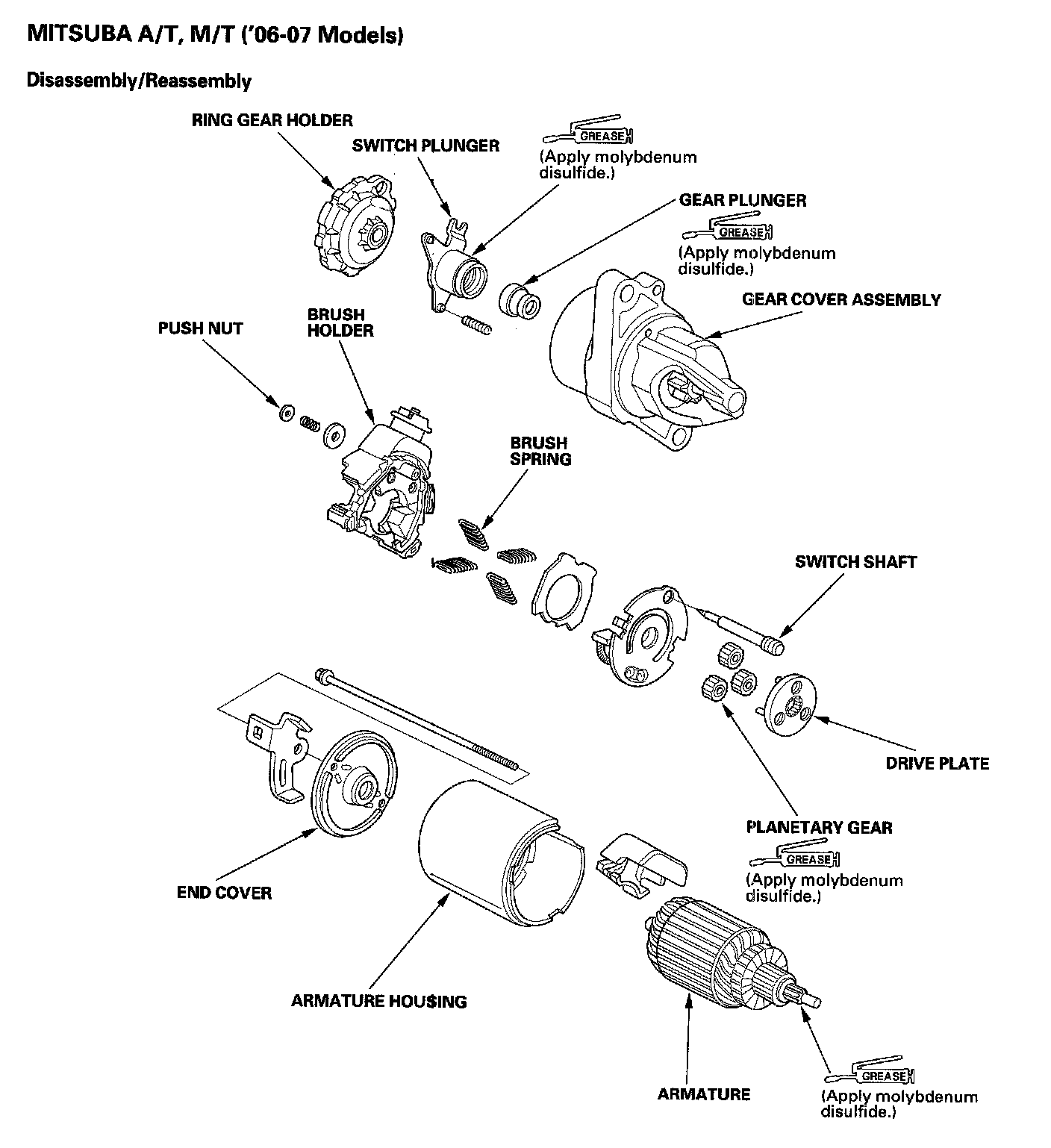 MITSUBA A/T, M/T ('06-07 Models)

Disassembly/Reassembly

RING GEAR HOLDER

SWITCH PLUNGER

GREASE
(Apply molybdenum disulfide.)

GEAR PLUNGER

GREASE
(Apply molybdenum disulfide.)

GEAR COVER ASSEMBLY

PUSH NUT

BRUSH HOLDER

BRUSH SPRING

SWITCH SHAFT

DRIVE PLATE

PLANETARY GEAR

GREASE
(Apply molybdenum disulfide.)

END COVER

ARMATURE HOUSING

ARMATURE

GREASE
(Apply molybdenum disulfide.)