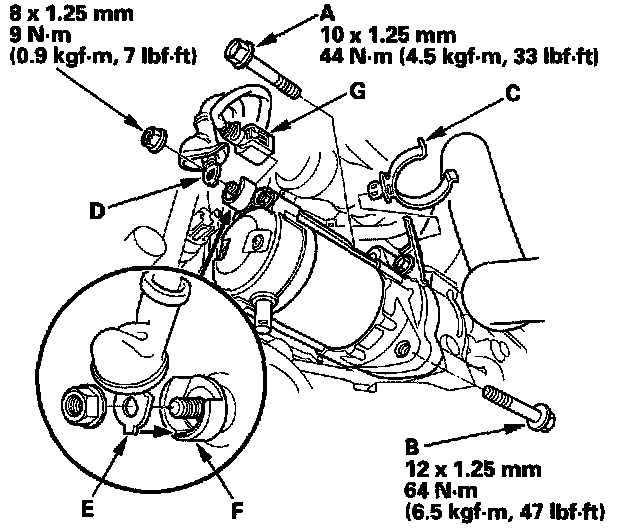 8 x 1.25 mm
9 N·m
(0.9 kgf·m, 7 lbf·ft)

A
10 x 1.25 mm
44 N·m (4.5 kgf·m, 33 lbf·ft)

G

C

D

E

F

B
12 x 1.25 mm
64 N·m
(6.5 kgf·m, 47 lbf·ft)