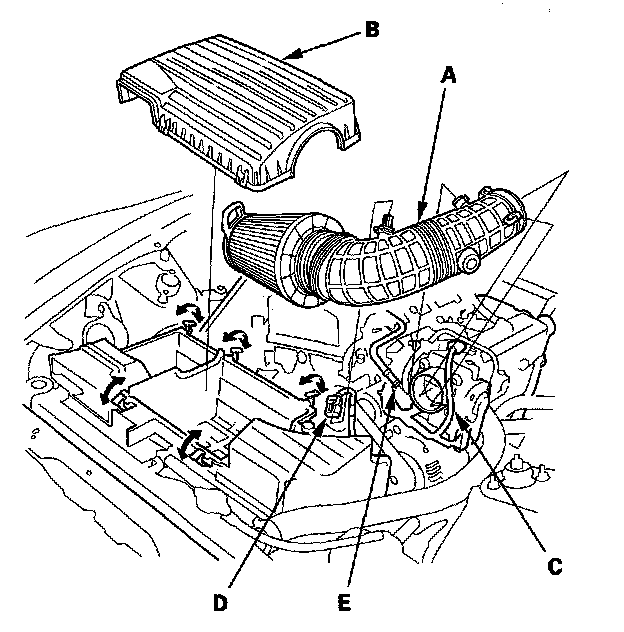 B
A
C
D
E