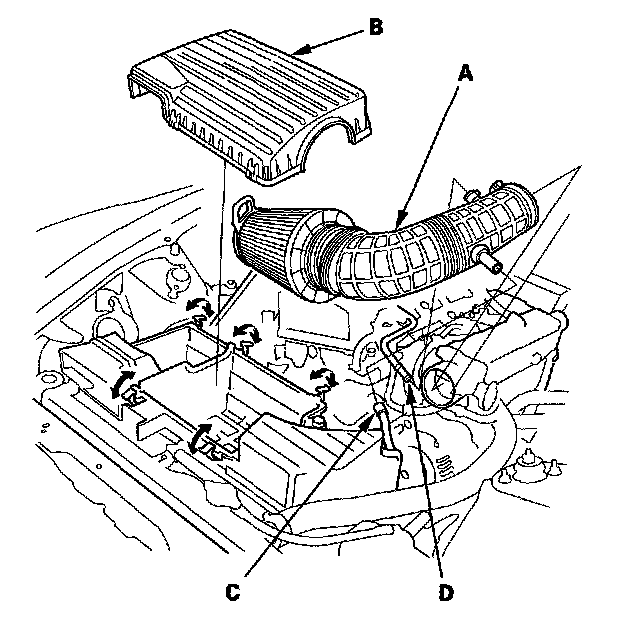 B
A
C
D