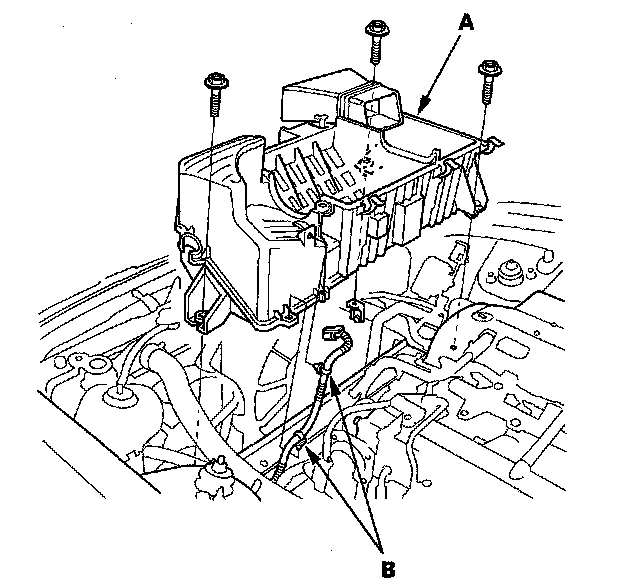 A

B