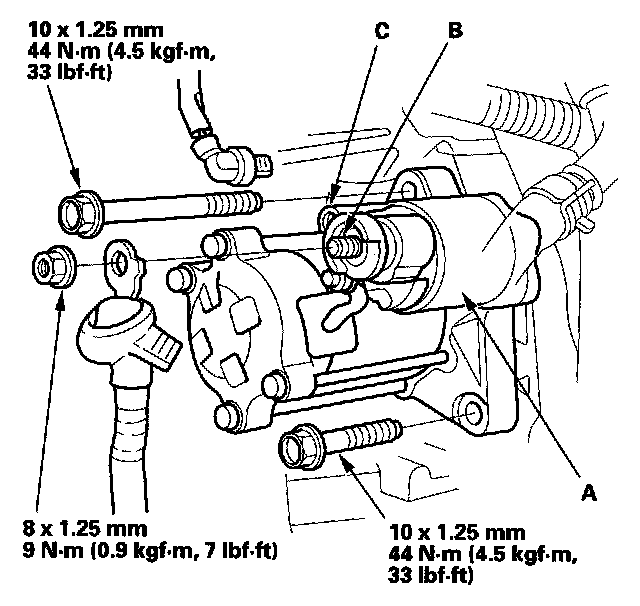 10 x 1.25 mm
44 N·m (4.5 kgf·m, 33 lbf·ft)

C

B

A

8 x 1.25 mm
9 N·m (0.9 kgf·m, 7 lbf·ft)

10 x 1.25 mm
44 N·m (4.5 kgf·m, 33 lbf·ft)